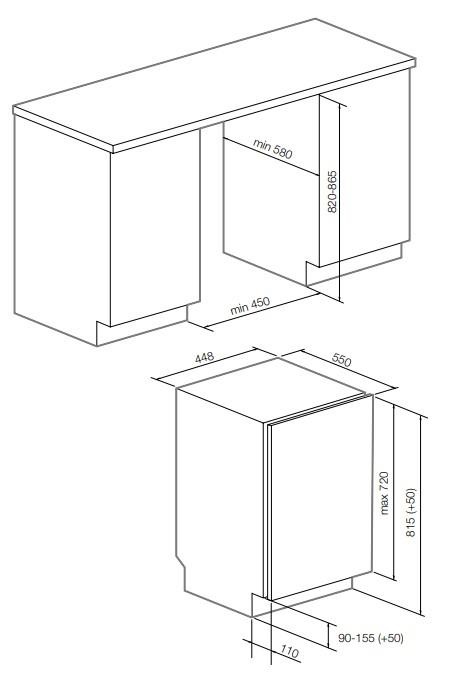 min 580
820-865
min 450
448
550
max 720
815 (+50)
90-155 (+50)
110